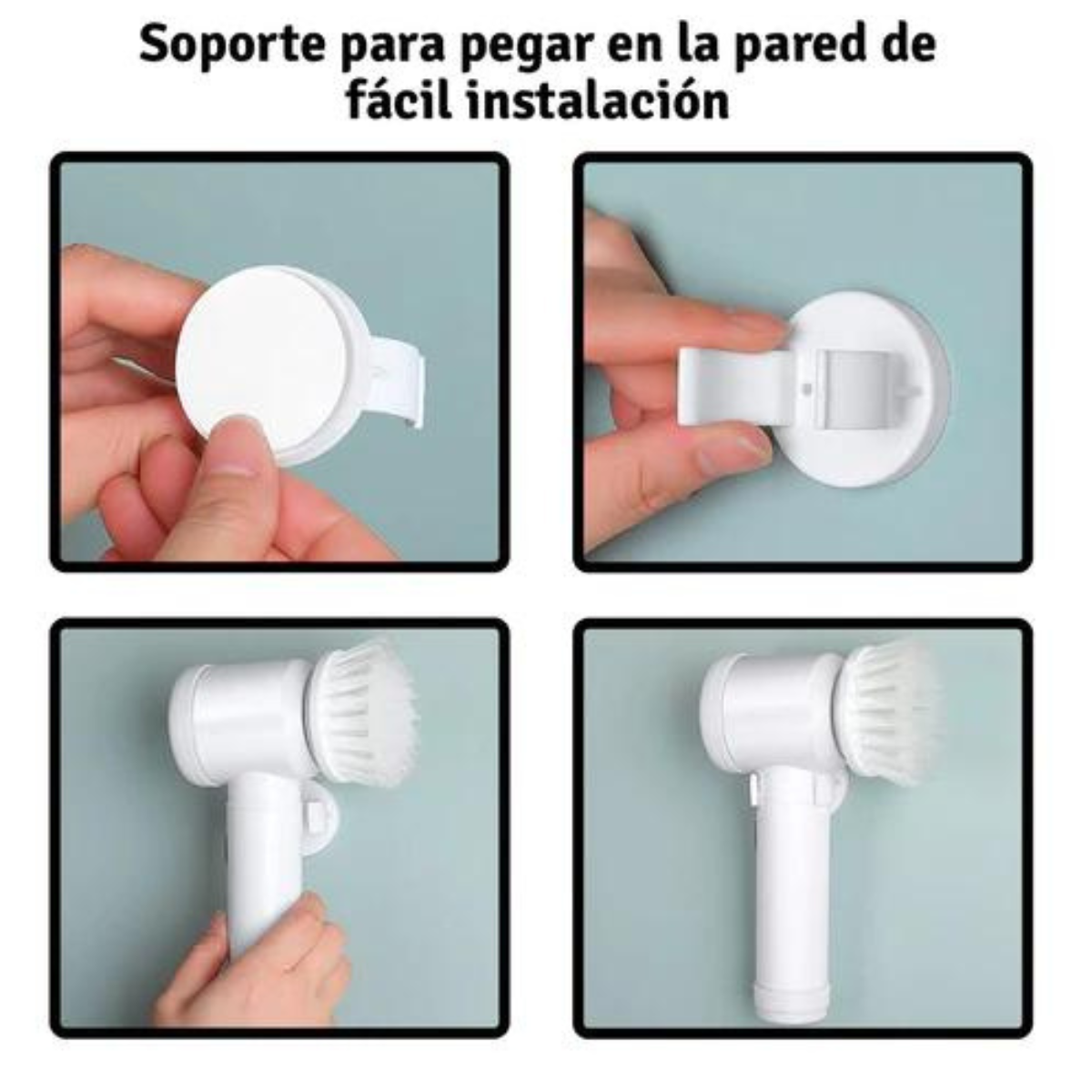 Soporte para pegar en la pared de fácil instalación